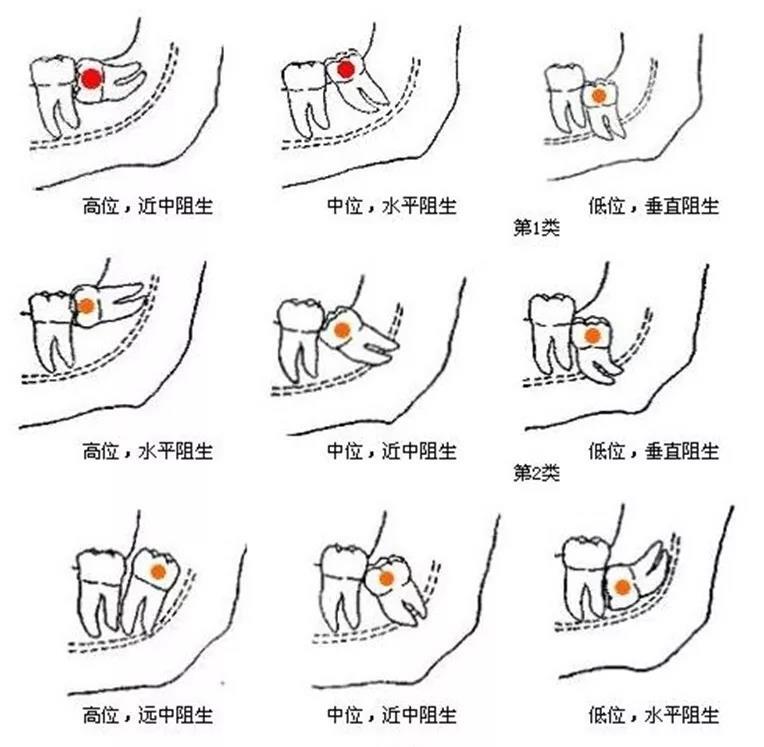 高位，近中阻生

中位，水平阻生

低位，垂直阻生

第1类

高位，水平阻生

中位，近中阻生

低位，垂直阻生

第2类

高位，远中阻生

中位，近中阻生

低位，水平阻生