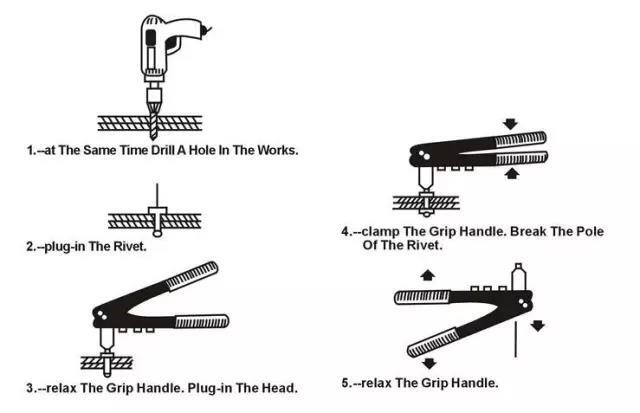 1.--at The Same Time Drill A Hole In The Works.

2.--plug-in The Rivet.

3.--relax The Grip Handle. Plug-in The Head.

4.--clamp The Grip Handle. Break The Pole Of The Rivet.

5.--relax The Grip Handle.