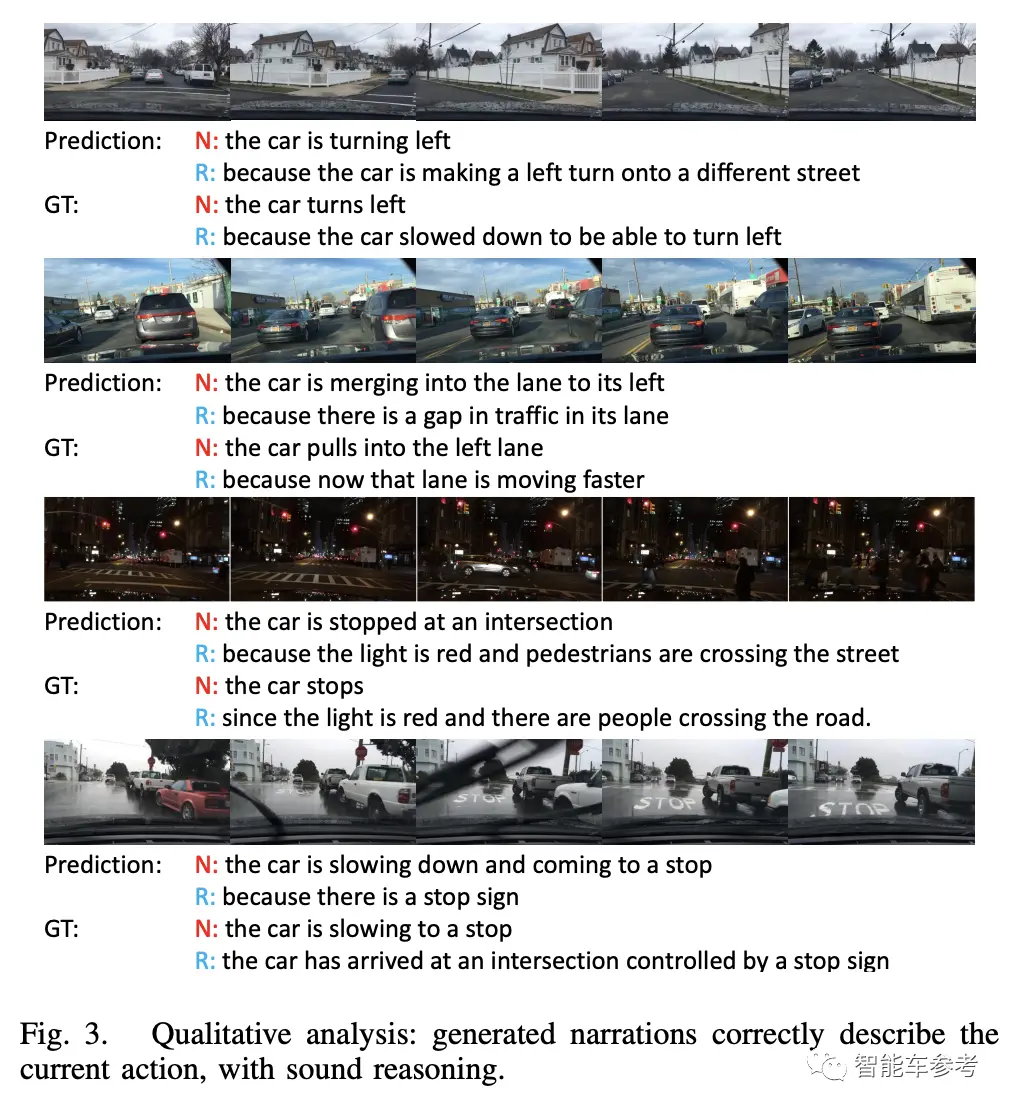 Prediction: N: the car is turning left
R: because the car is making a left turn onto a different street
GT: N: the car turns left
R: because the car slowed down to be able to turn left

Prediction: N: the car is merging into the lane to its left
R: because there is a gap in traffic in its lane
GT: N: the car pulls into the left lane
R: because now that lane is moving faster

Prediction: N: the car is stopped at an intersection
R: because the light is red and pedestrians are crossing the street
GT: N: the car stops
R: since the light is red and there are people crossing the road.

STOP STOP STOP

Prediction: N: the car is slowing down and coming to a stop
R: because there is a stop sign
GT: N: the car is slowing to a stop
R: the car has arrived at an intersection controlled by a stop sign

Fig. 3. Qualitative analysis: generated narrations correctly describe the current action, with sound reasoning.

智能车参考