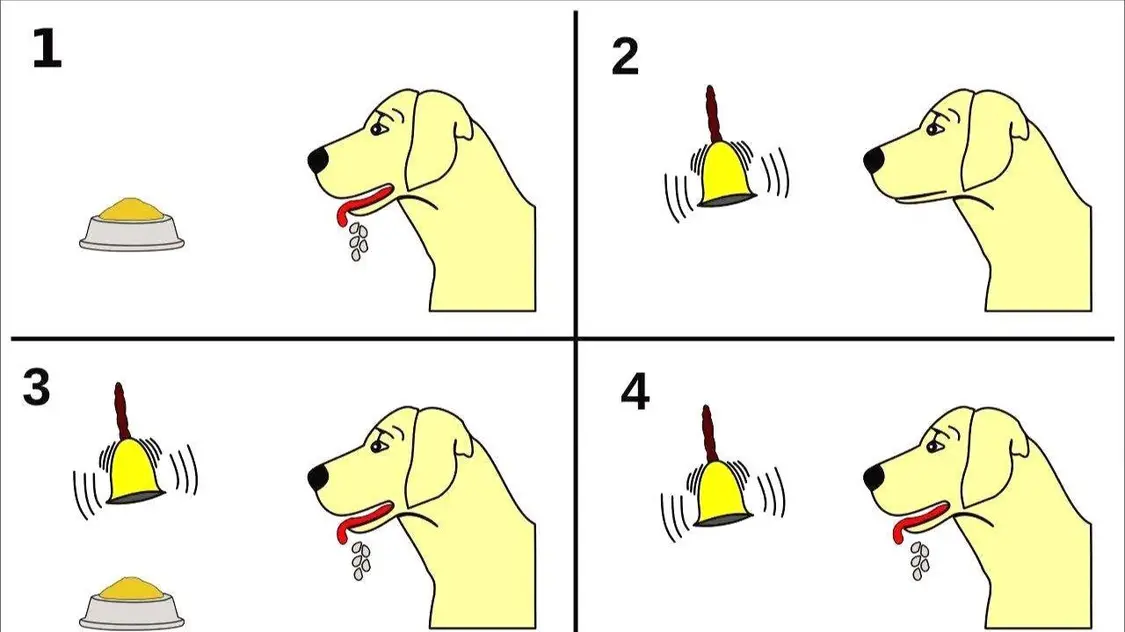 1

2

3

4