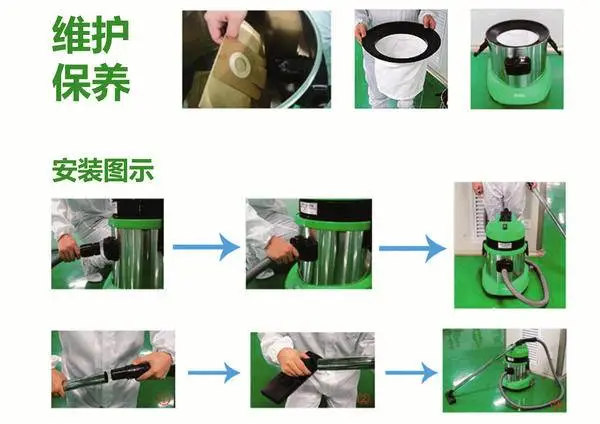 维护
保养

安装图示