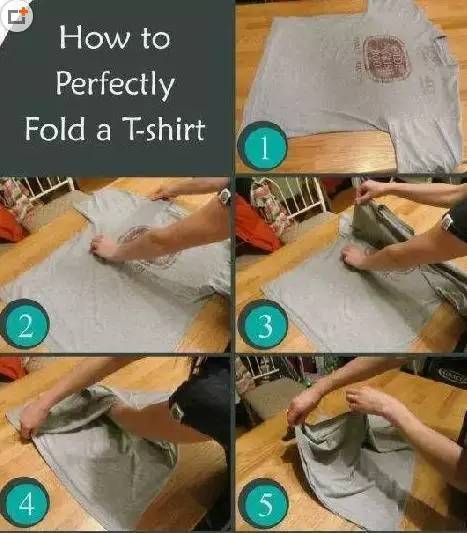 How to Perfectly Fold a T-shirt

1

2

3

4

5