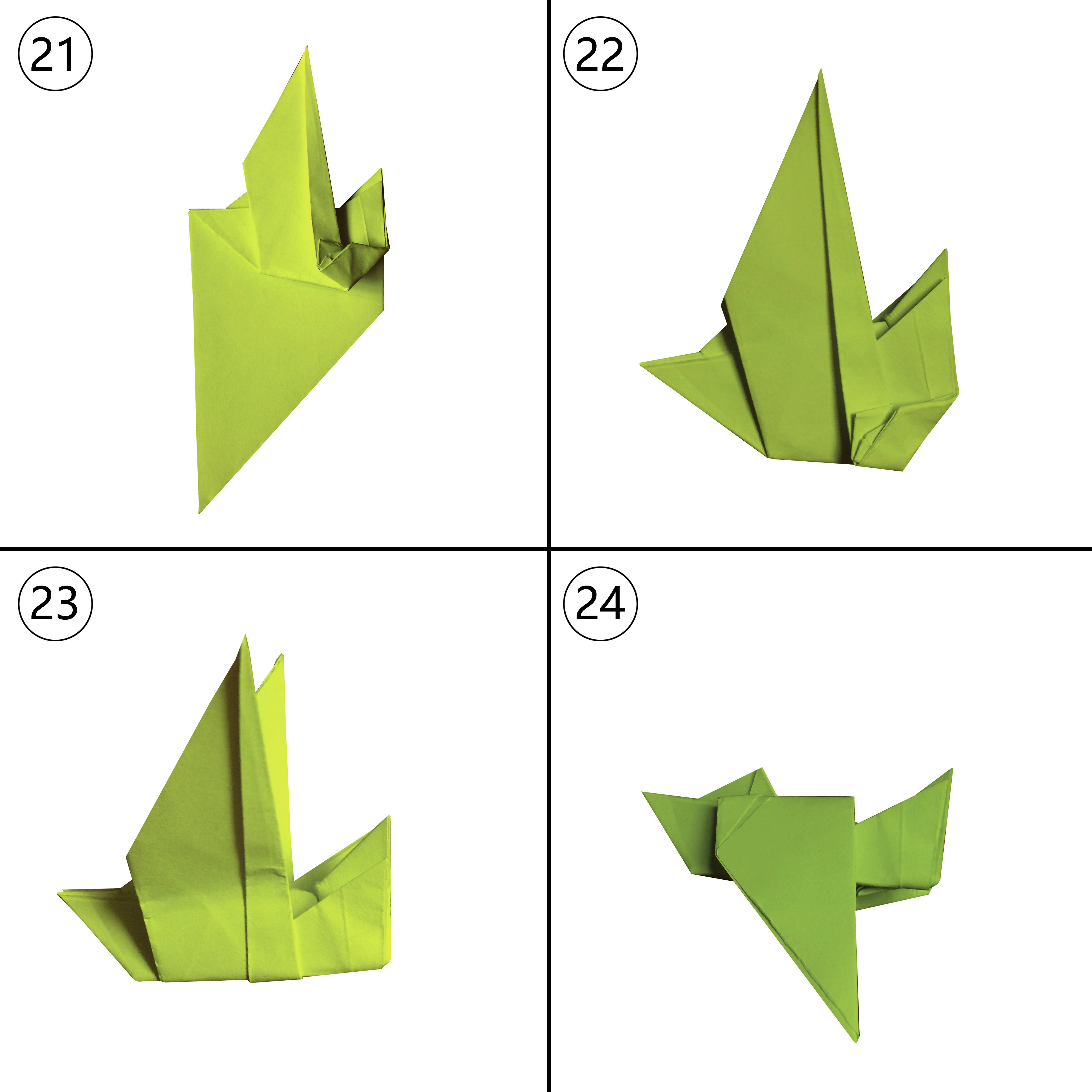 21

22

23

24