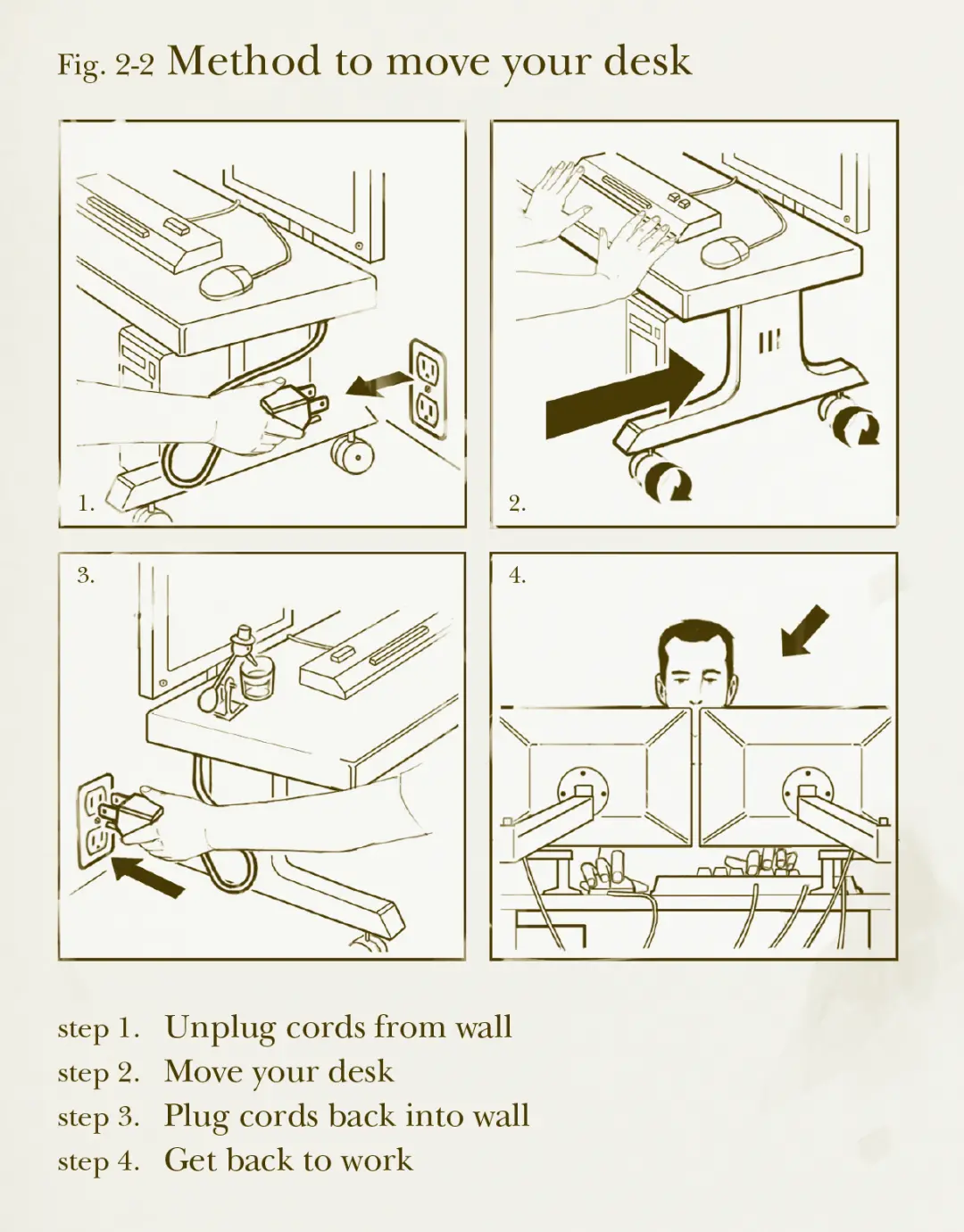 Fig. 2-2 Method to move your desk

1.

2.

3.

4.

step 1. Unplug cords from wall
step 2. Move your desk
step 3. Plug cords back into wall
step 4. Get back to work