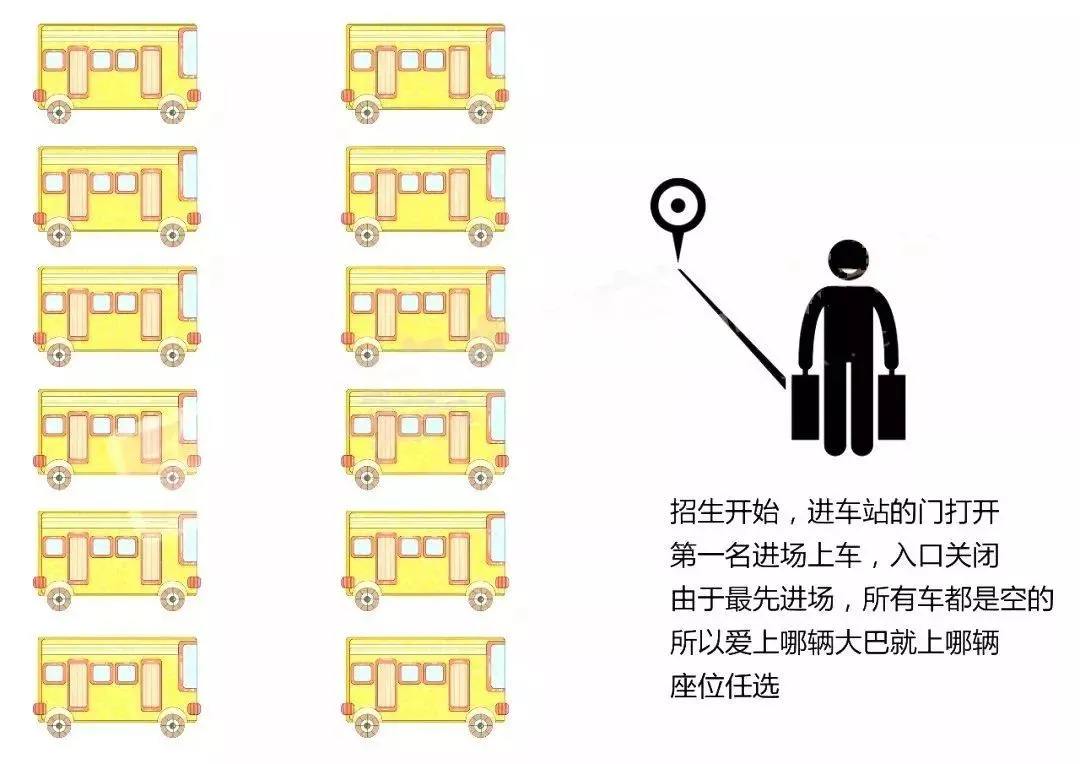 招生开始，进车站的门打开
第一名进场上车，入口关闭
由于最先进场，所有车都是空的
所以爱上哪辆大巴就上哪辆
座位任选