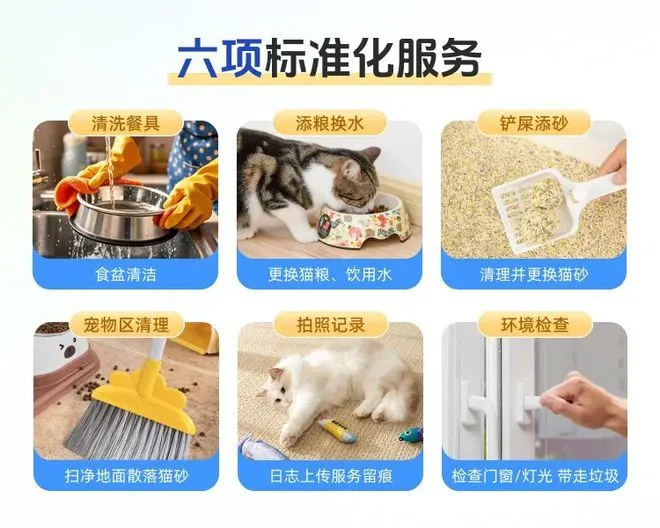 六项标准化服务

清洗餐具
食盆清洁

添粮换水
更换猫粮、饮用水

铲屎添砂
清理并更换猫砂

宠物区清理
扫净地面散落猫砂

拍照记录
日志上传服务留痕

环境检查
检查门窗/灯光 带走垃圾