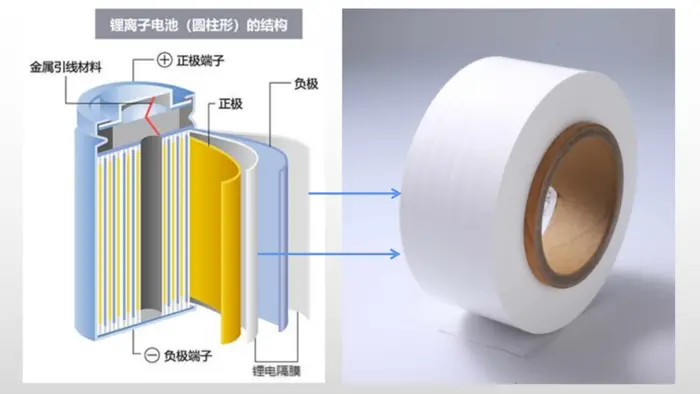 锂离子电池（圆柱形）的结构

金属引线材料

⊕ 正极端子

正极

负极

⊖ 负极端子

锂电隔膜