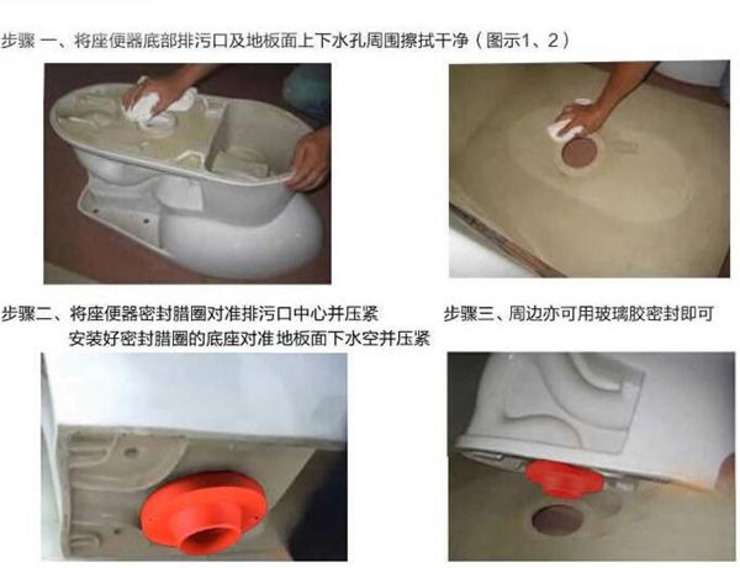 步骤 一、将座便器底部排污口及地板面上下水孔周围擦拭干净（图示1、2）

步骤二、将座便器密封腊圈对准排污口中心并压紧
安装好密封腊圈的底座对准地板面下水空并压紧

步骤三、周边亦可用玻璃胶密封即可